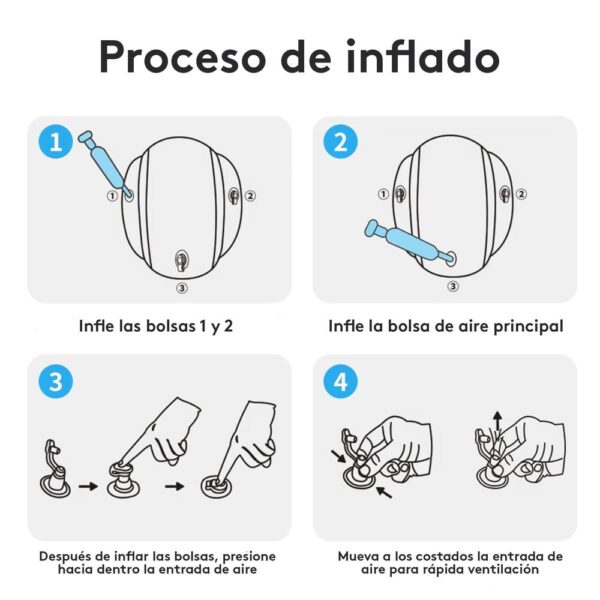 Proceso de inflado

1

① ②

③

Infle las bolsas 1 y 2

2

① ②

③

Infle la bolsa de aire principal

3

Después de inflar las bolsas, presione hacia dentro la entrada de aire

4

Mueva a los costados la entrada de aire para rápida ventilación