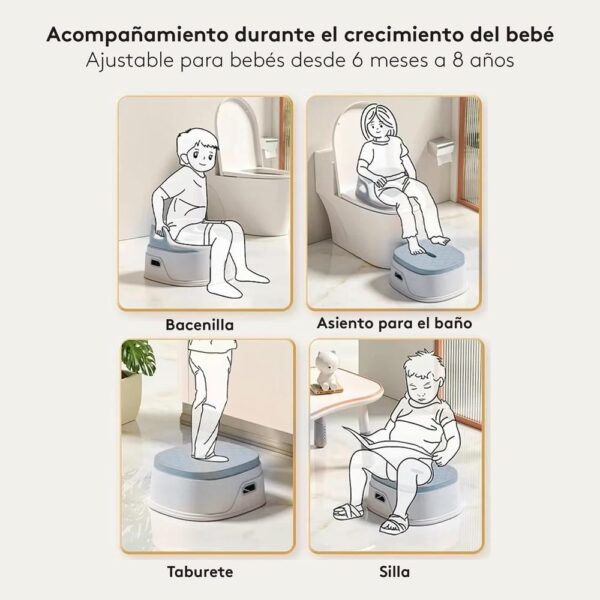 Acompañamiento durante el crecimiento del bebé
Ajustable para bebés desde 6 meses a 8 años

Bacenilla

Asiento para el baño

Taburete

Silla